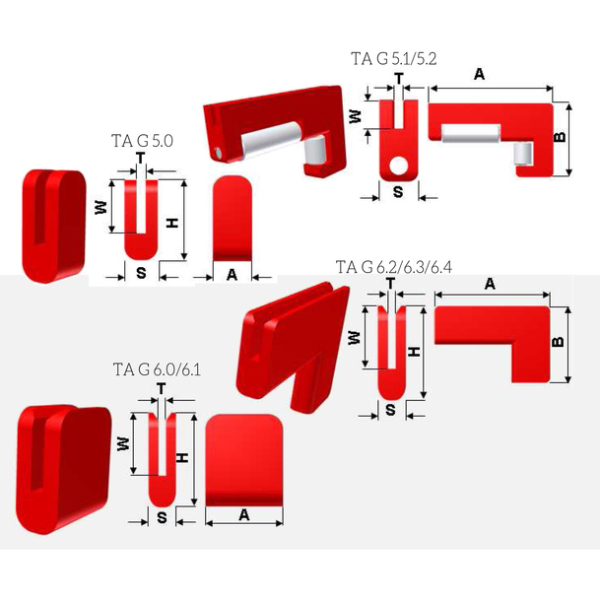 TA G 5.1/5.2

T

A

W

B

S

TA G 5.0

T

W

H

S

A

TA G 6.2/6.3/6.4

T

A

W

H

B

S

TA G 6.0/6.1

T

W

H

S

A